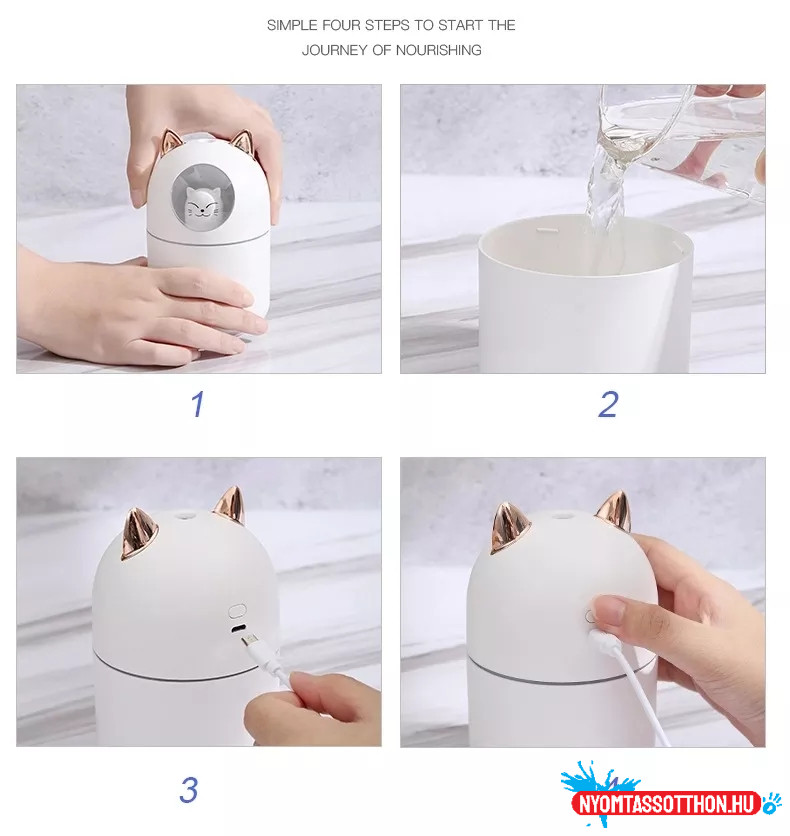 SIMPLE FOUR STEPS TO START THE
JOURNEY OF NOURISHING

1

2

3

NYOMTASSOTTHON.HU