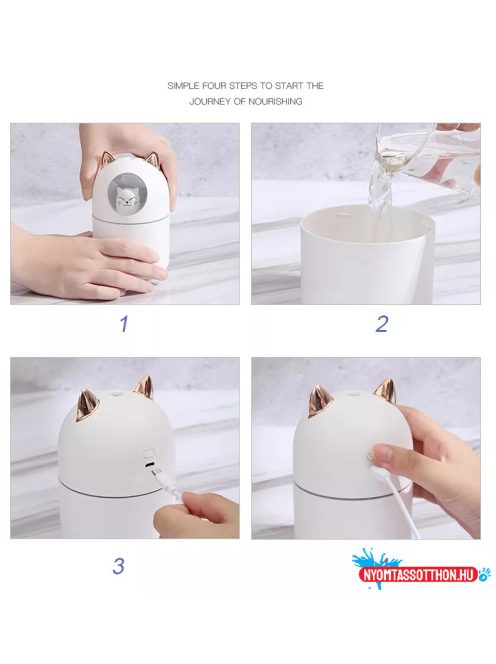 SIMPLE FOUR STEPS TO START THE
JOURNEY OF NOURISHING

1

2

3

NYOMTASSOTTHON.HU